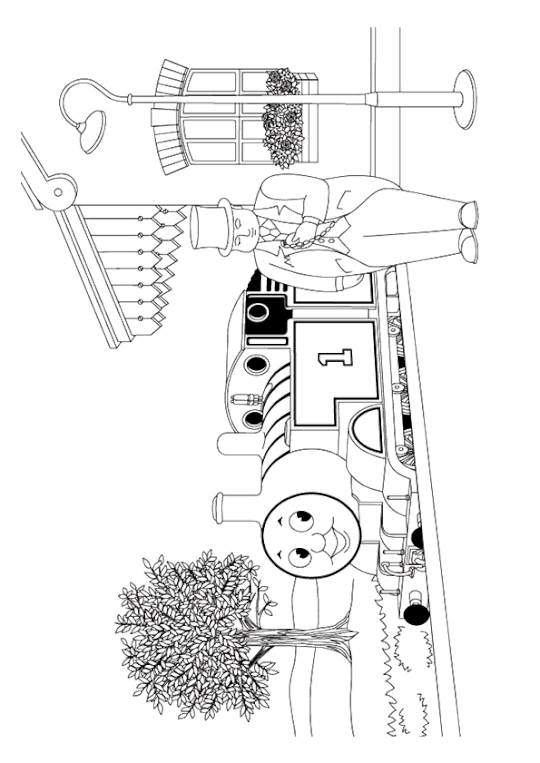 1